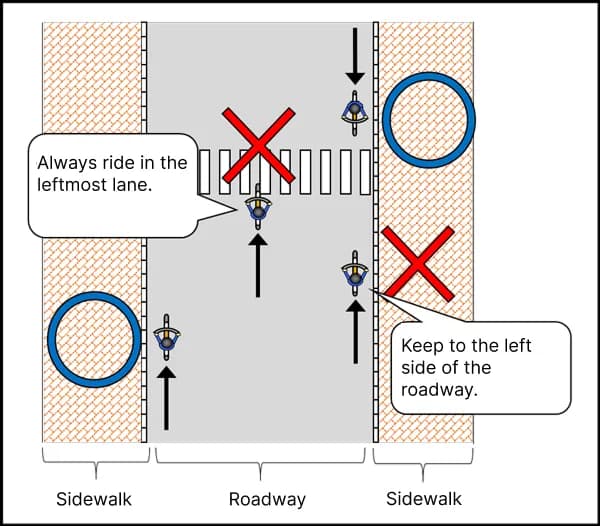 Always ride in the leftmost lane.

Keep to the left side of the roadway.

Sidewalk

Roadway

Sidewalk